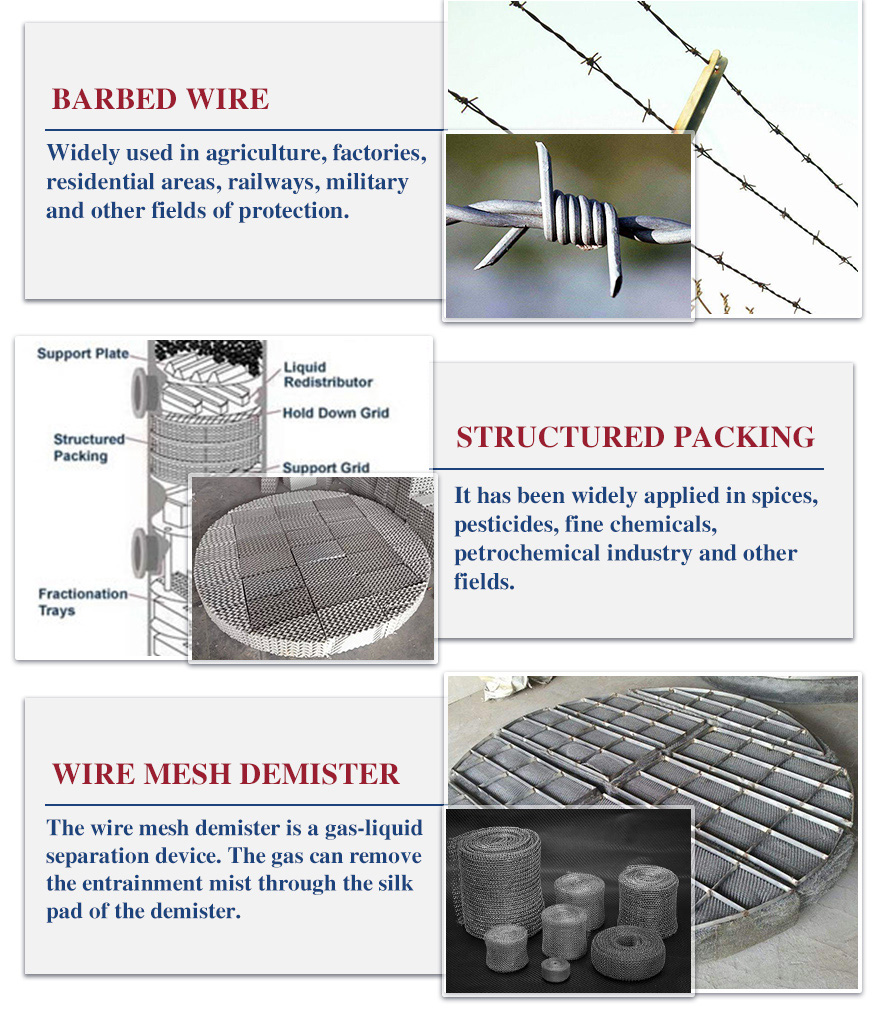 BARBED WIRE

Widely used in agriculture, factories, residential areas, railways, military and other fields of protection.

Support Plate

Liquid Redistributor

Hold Down Grid

Structured Packing

Support Grid

Fractionation Trays

STRUCTURED PACKING

It has been widely applied in spices, pesticides, fine chemicals, petrochemical industry and other fields.

WIRE MESH DEMISTER

The wire mesh demister is a gas-liquid separation device. The gas can remove the entrainment mist through the silk pad of the demister.